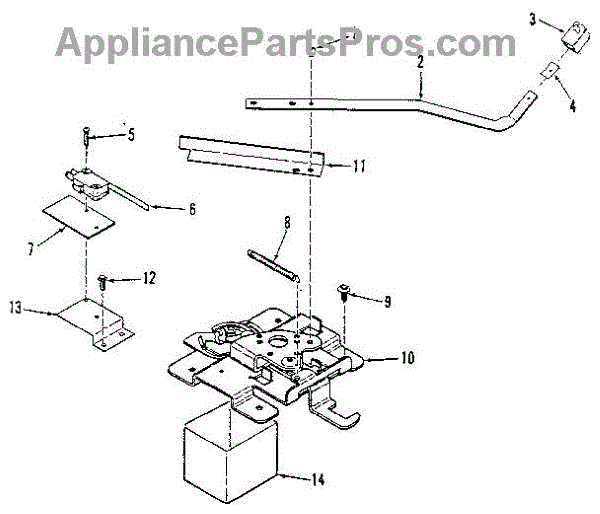 AppliancePartsPros.com

3
2
4
5
11
6
7
8
12
9
13
10
14