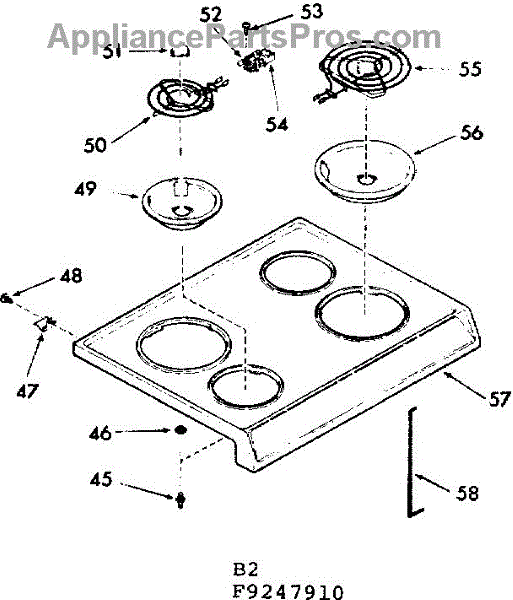 AppliancePartsPros.com

52
53
51
55
54
50
56
49
48
47
57
46
45
58

B2
F9247910