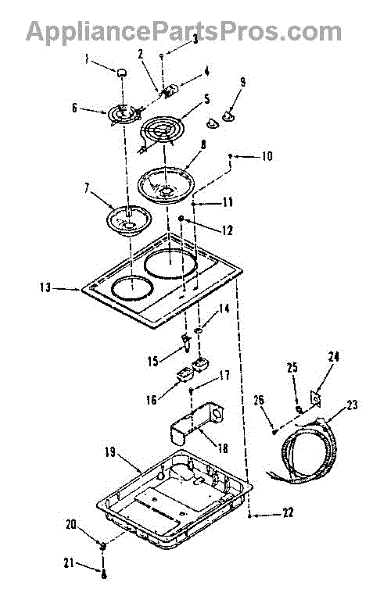 AppliancePartsPros.com

1
2
3
4
5
6
7
8
9
10
11
12
13
14
15
16
17
18
19
20
21
22
23
24
25
26