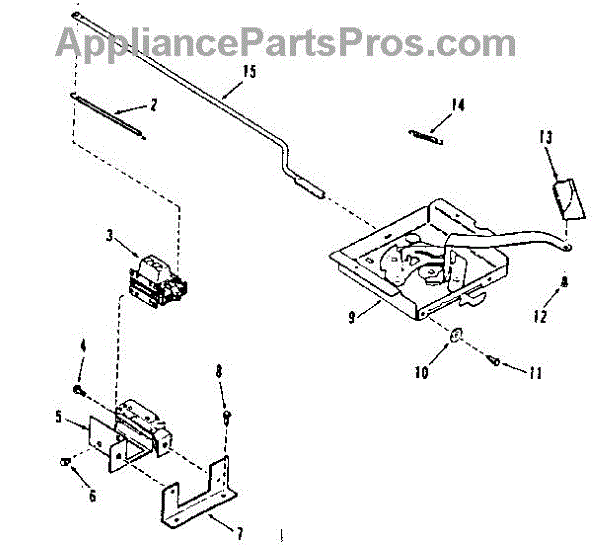 AppliancePartsPros.com

15
2
14
13
3
9
12
10
11
4
8
5
6
7