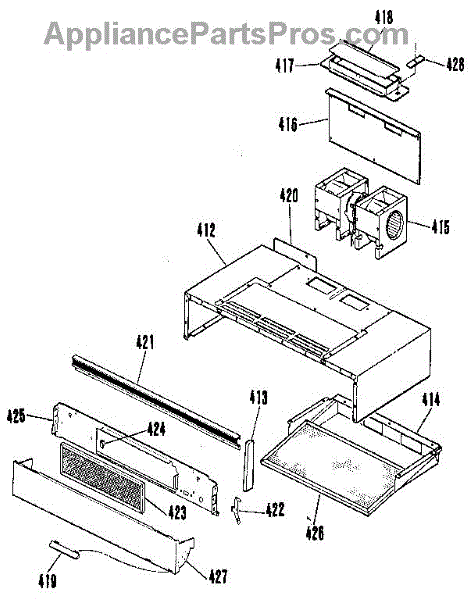 AppliancePartsPros.com
418
417
428
416
420
415
412
421
413
414
425
424
423
422
426
419
427