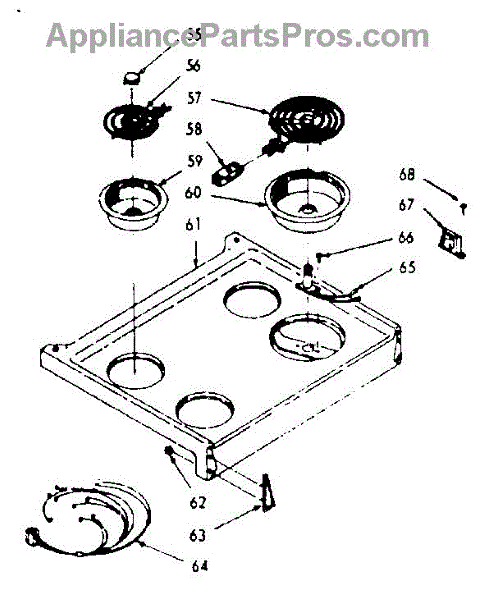 AppliancePartsPros.com

55
56
57
58
59
60
61
68
67
66
65
62
63
64