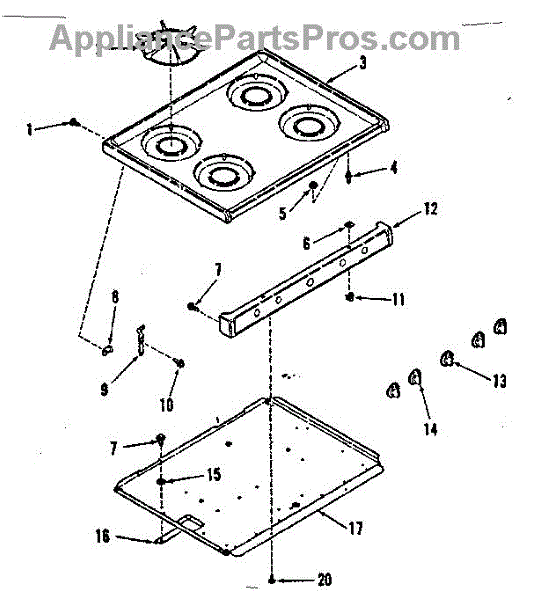 AppliancePartsPros.com

3

1

4

5

12

6

7

11

8

9

10

13

14

7

15

16

17

20