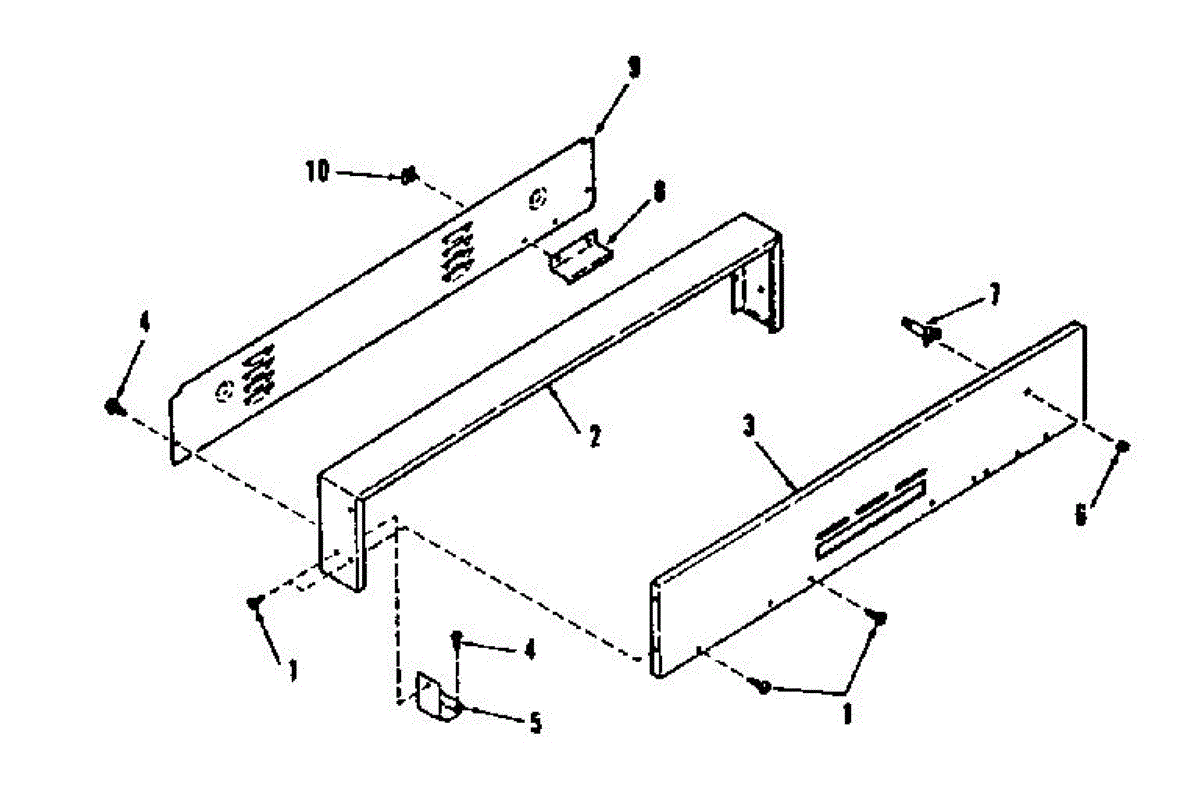 9
10
8
4
7
2
3
6
1
4
5
1