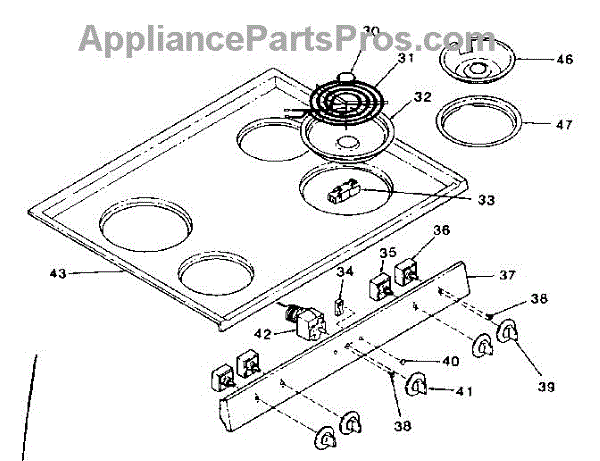 AppliancePartsPros.com
30
31
46
32
47
33
36
35
34
37
43
38
42
40
39
41
38