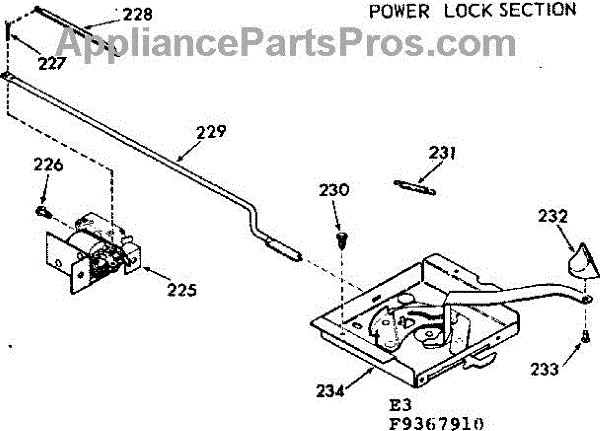 POWER LOCK SECTION

AppliancePartsPros.com

228

227

229

226

231

230

232

225

233

234

E3
F9367910