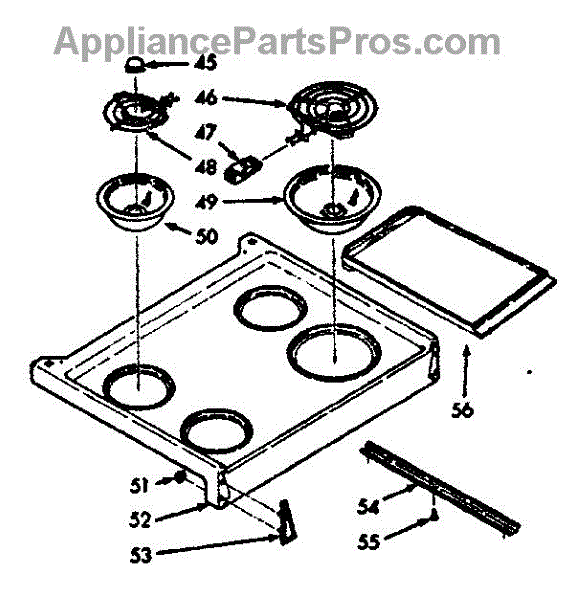 AppliancePartsPros.com

45
46
47
48
49
50
56
51
52
53
54
55