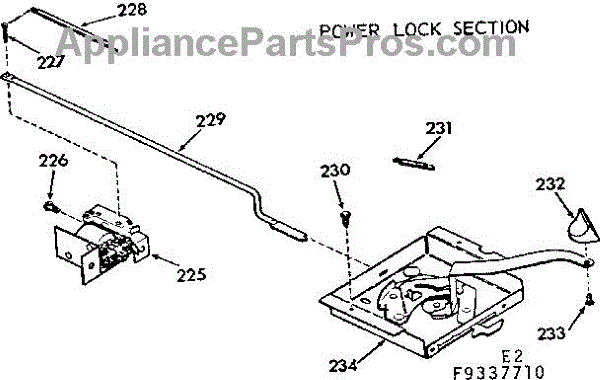 228

POWER LOCK SECTION

AppliancePartsPros.com

227

229

231

226

230

232

225

233

234

E2
F9337710