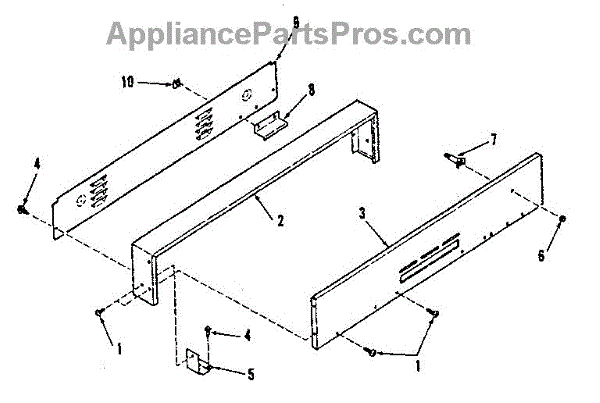 AppliancePartsPros.com

9
10
8
7
4
2
3
6
1
4
5
1