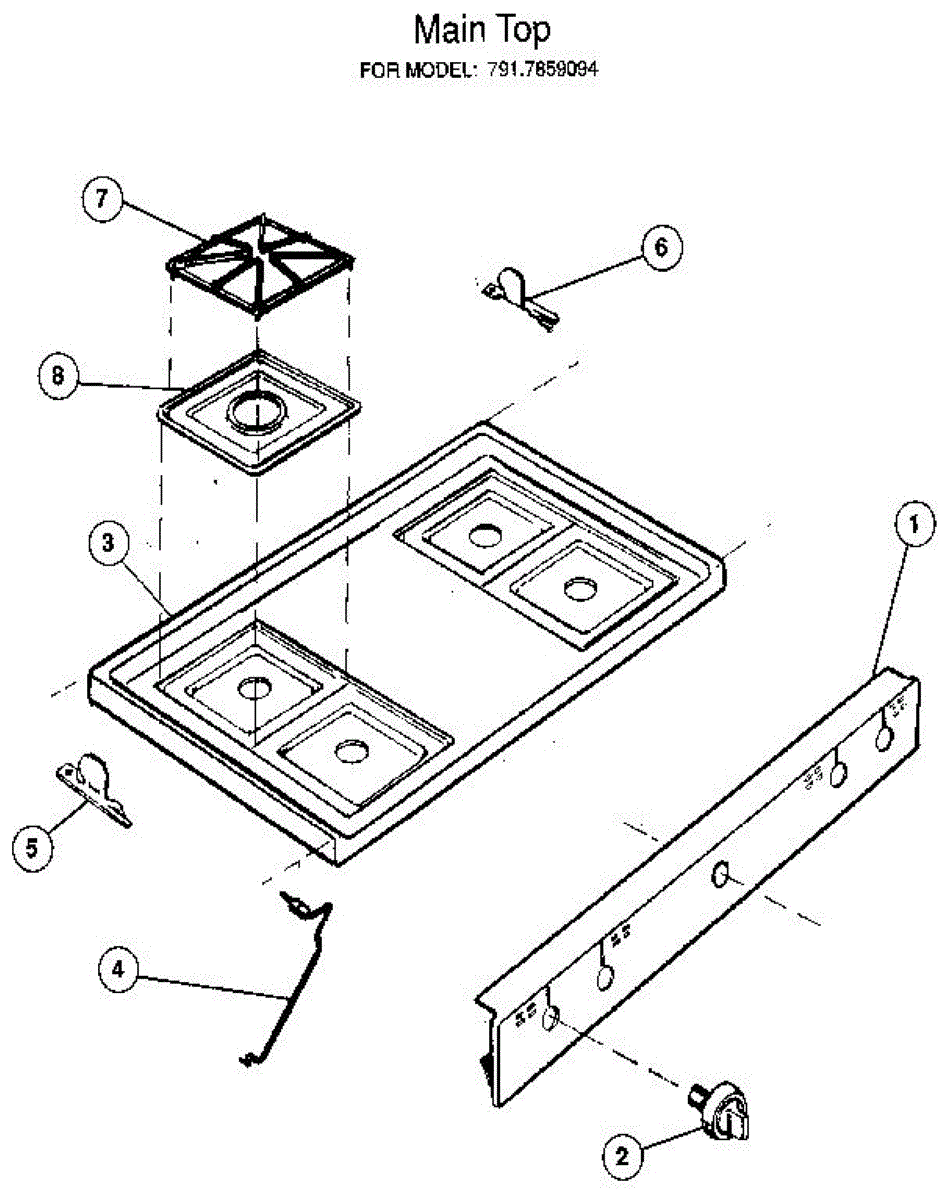 Main Top
FOR MODEL: 791.7859094

7
6
8
3
1
5
4
2