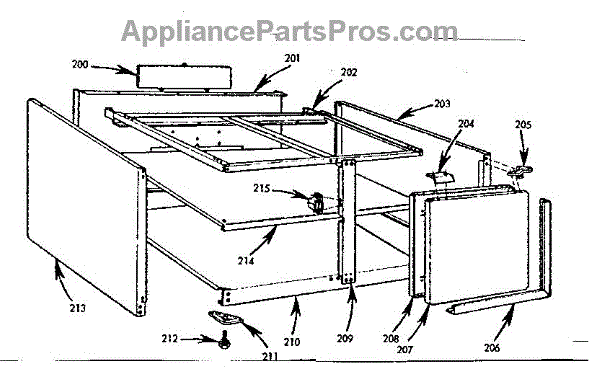 AppliancePartsPros.com

200
201
202
203
204
205
215
214
213
212
211
210
209
208
207
206