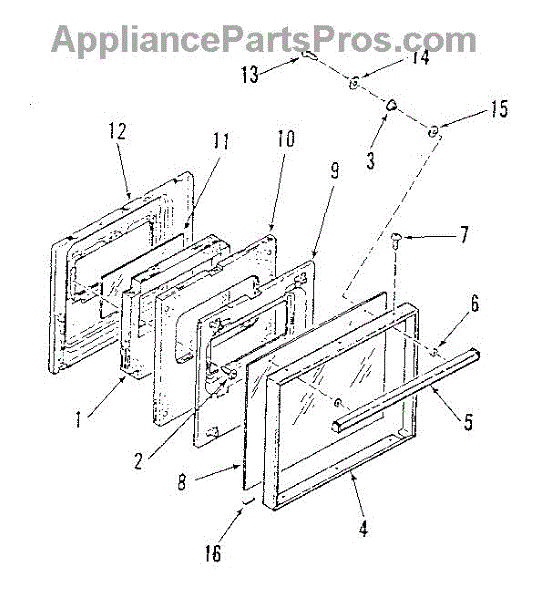 AppliancePartsPros.com

13
14
15
3
12
11
10
9
7
6
5
1
2
8
4
16