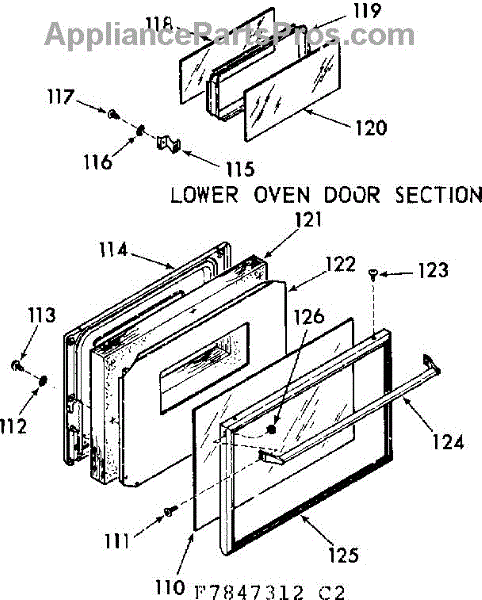 AppliancePartsPros.com

118
119
117
120
116
115

LOWER OVEN DOOR SECTION

121
114
122
123
113
126
112
124
111
125
110
F7847312 C2