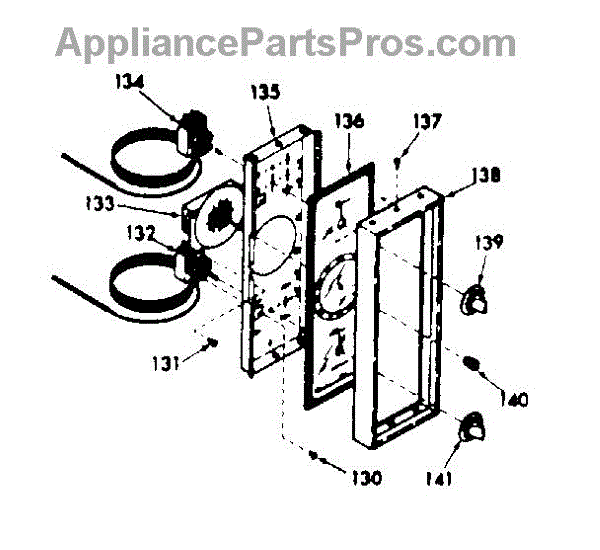 AppliancePartsPros.com

134
135
136
137
138
133
132
139
131
140
130
141