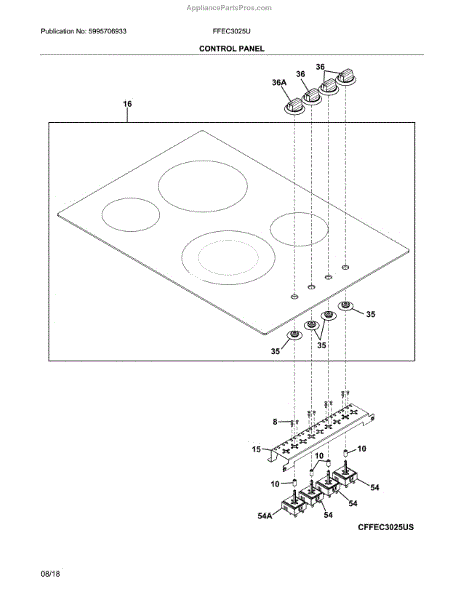 AppliancePartsPros.com

Publication No: 5995706933

FFEC3025U

CONTROL PANEL

36A
36
36
16
35
35
35
8
15
10
10
10
54
54
54
54A

CFFEC3025US

08/18