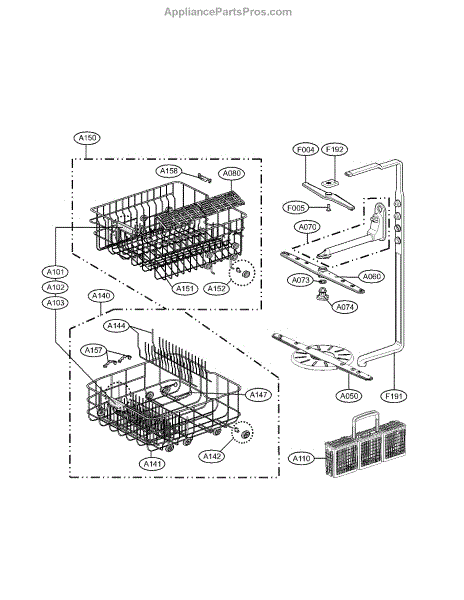 AppliancePartsPros.com

A150
A158
A080
F004
F192
F005
A070
A060
A073
A074
A101
A102
A103
A151
A152
A140
A144
A157
A147
A050
F191
A142
A141
A110