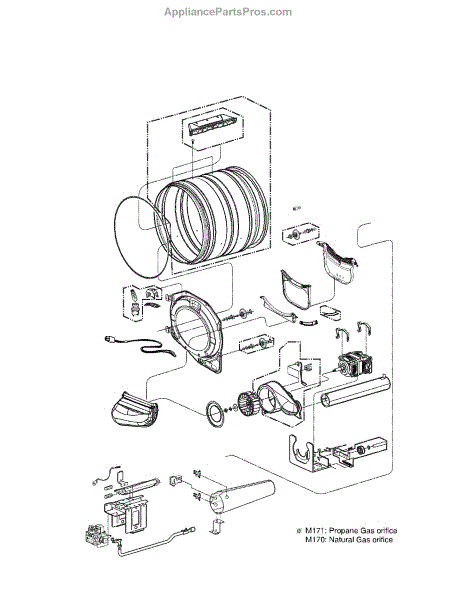 AppliancePartsPros.com

※ M171: Propane Gas orifice
M170: Natural Gas orifice