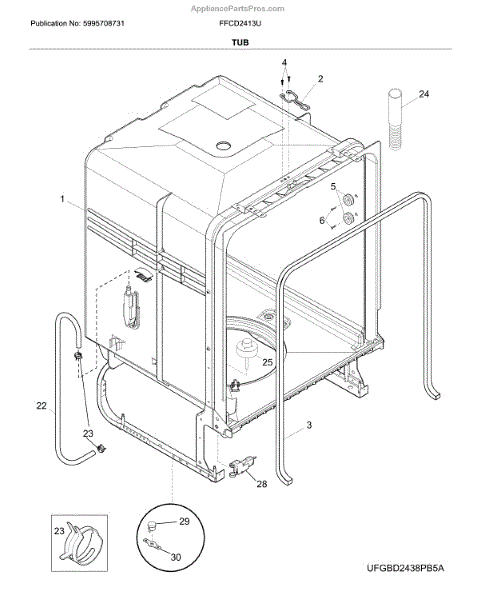 AppliancePartsPros.com

Publication No: 5995708731

FFCD2413U

TUB

4
2
24
1
5
6
25
22
23
3
28
23
29
30

UFGBD2438PB5A