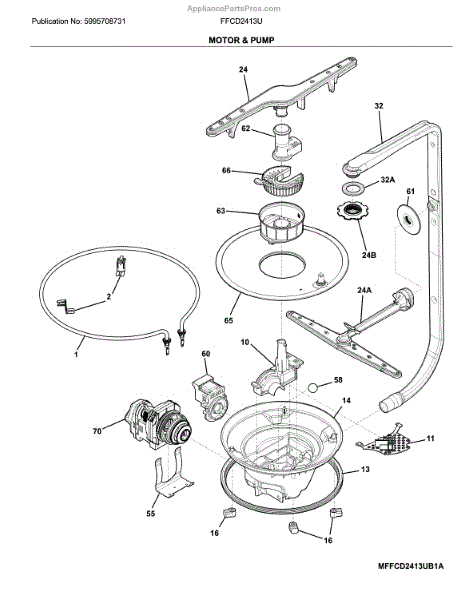 AppliancePartsPros.com

Publication No: 5995708731

FFCD2413U

MOTOR & PUMP

24

32

62

66

32A

61

63

24B

2

24A

65

1

10

60

58

14

70

11

13

55

16

16

MFFCD2413UB1A