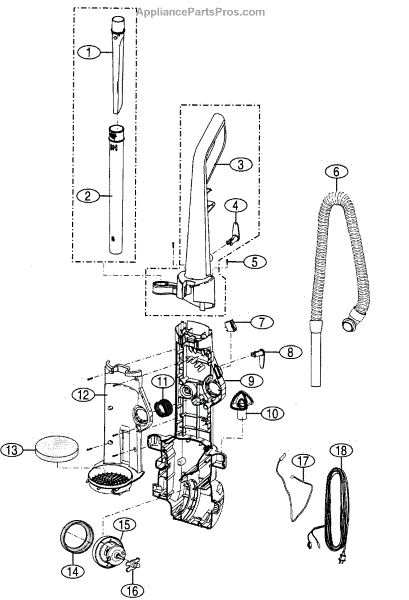 AppliancePartsPros.com

1
2
3
4
5
6
7
8
9
10
11
12
13
14
15
16
17
18