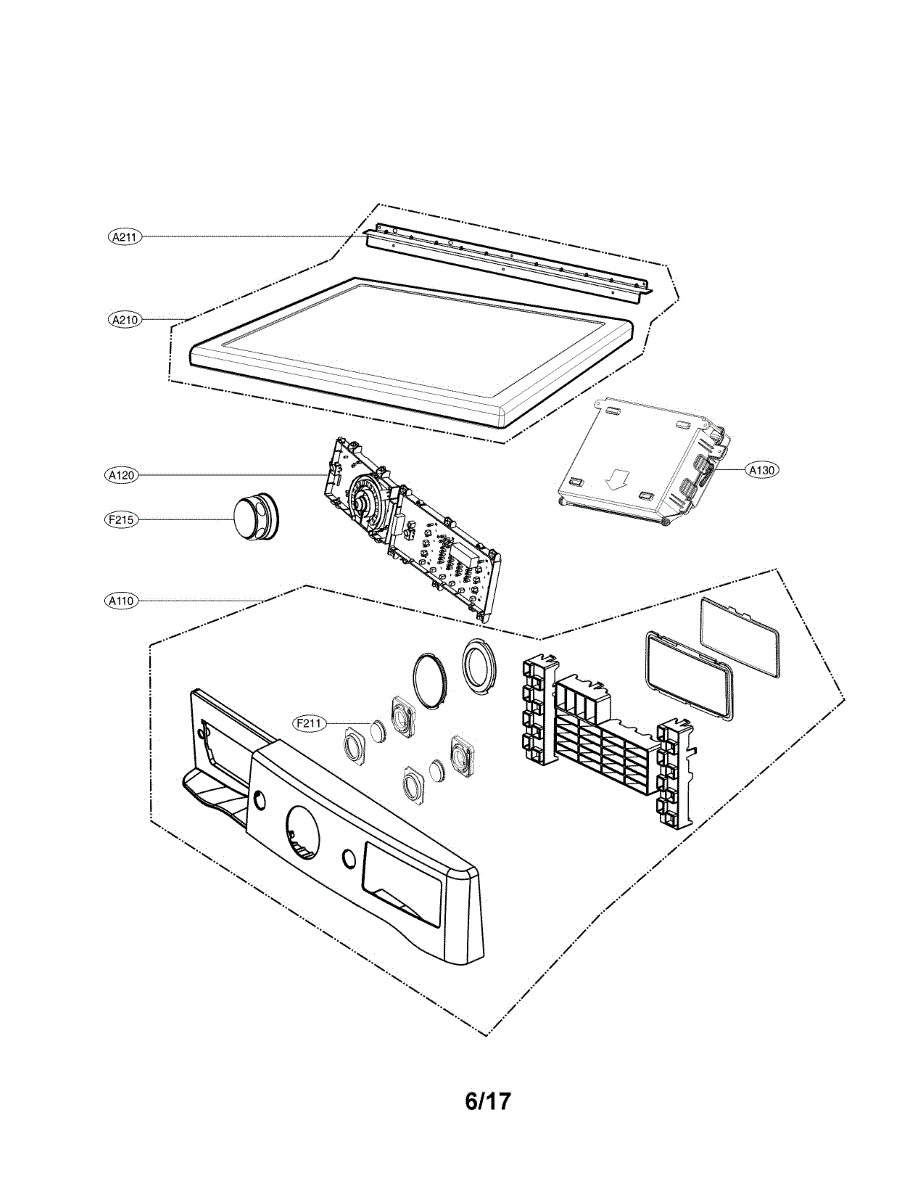 A211

A210

A120

A130

F215

A110

F211

6/17