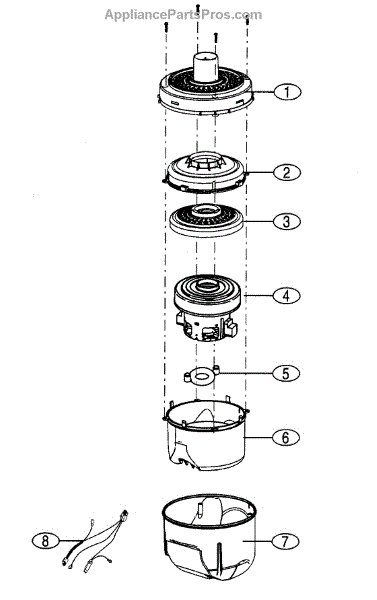 AppliancePartsPros.com

1

2

3

4

5

6

8

7