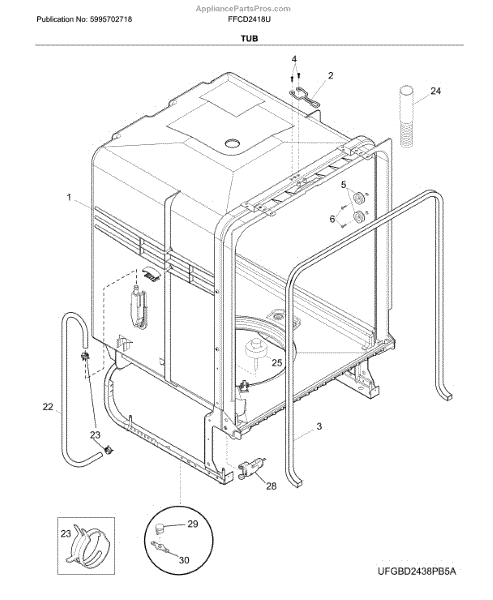 AppliancePartsPros.com
Publication No: 5995702718
FFCD2418U

TUB

4
2
24
1
5
6
25
22
23
3
28
23
29
30
UFGBD2438PB5A