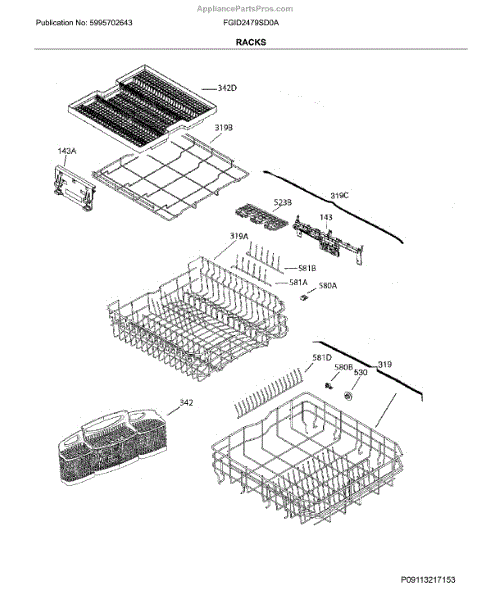 AppliancePartsPros.com

Publication No: 5995702643

FGID2479SD0A

RACKS

342D

319B

143A

319C

523B

143

319A

581B

581A

580A

581D

580B

530

319

342

P09113217153