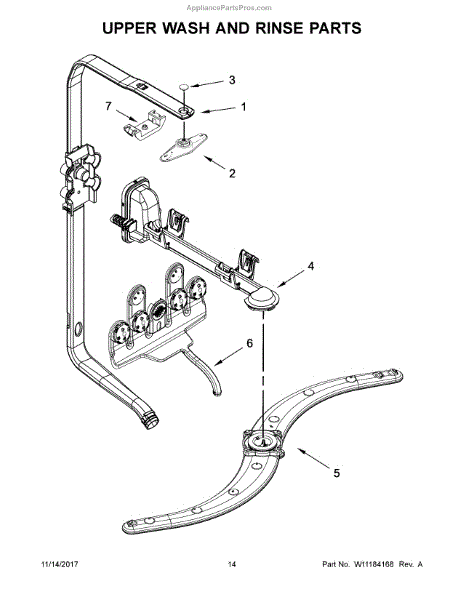 AppliancePartsPros.com

UPPER WASH AND RINSE PARTS

3
7
1
2
4
6
5

11/14/2017

14

Part No. W11184168 Rev. A