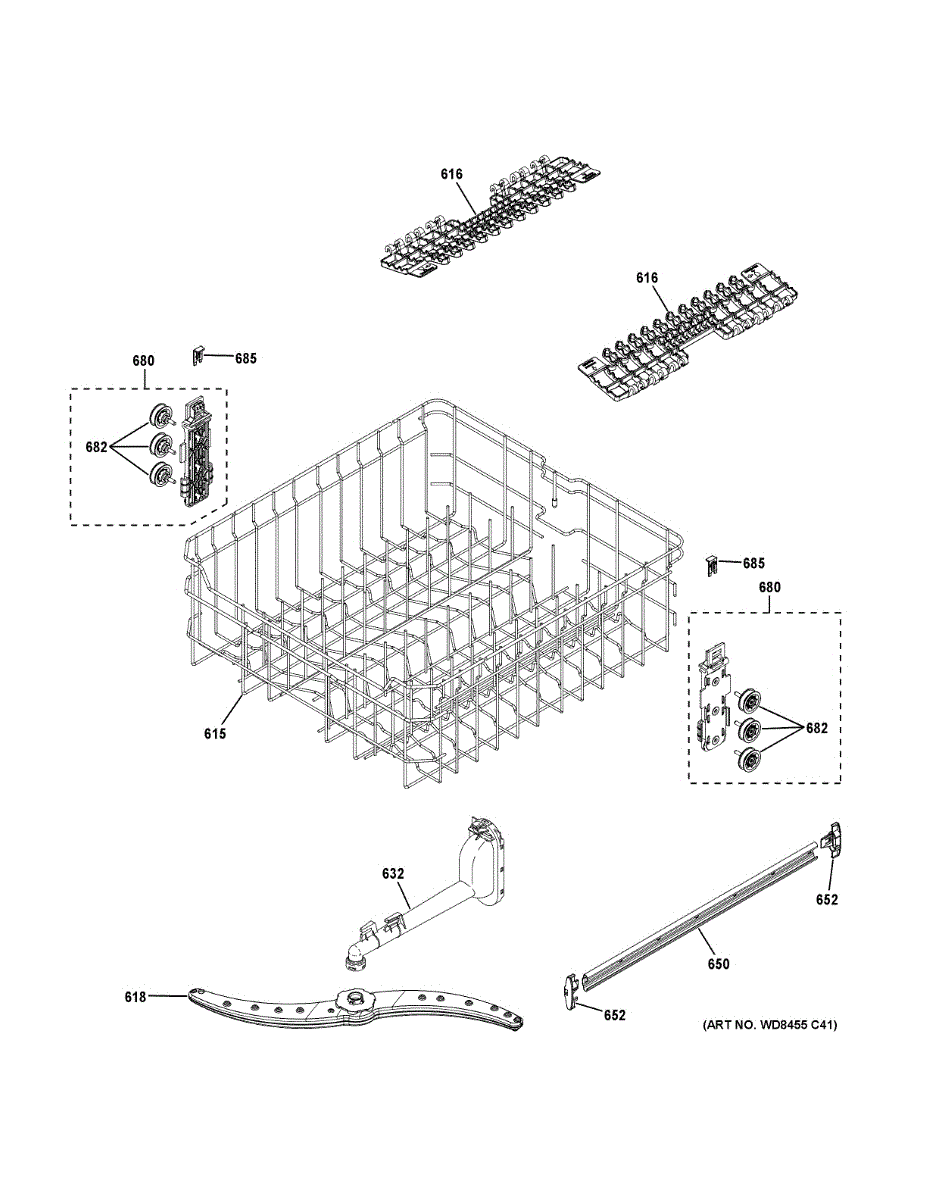 616

616

680

685

682

685

680

682

615

632

652

650

618

652

(ART NO. WD8455 C41)