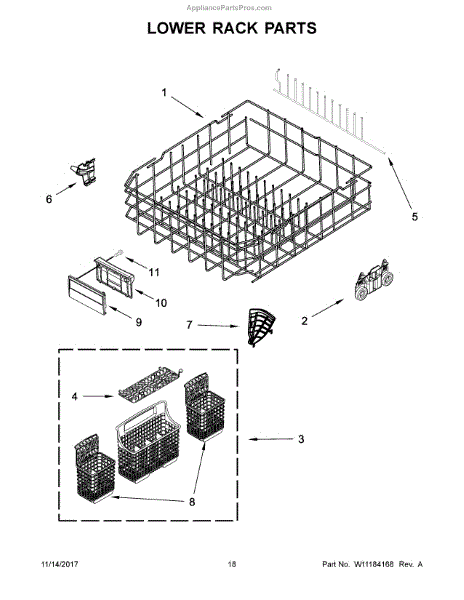 AppliancePartsPros.com

LOWER RACK PARTS

1

5

6

11

10

9

7

2

4

3

8

11/14/2017

18

Part No. W11184168 Rev. A