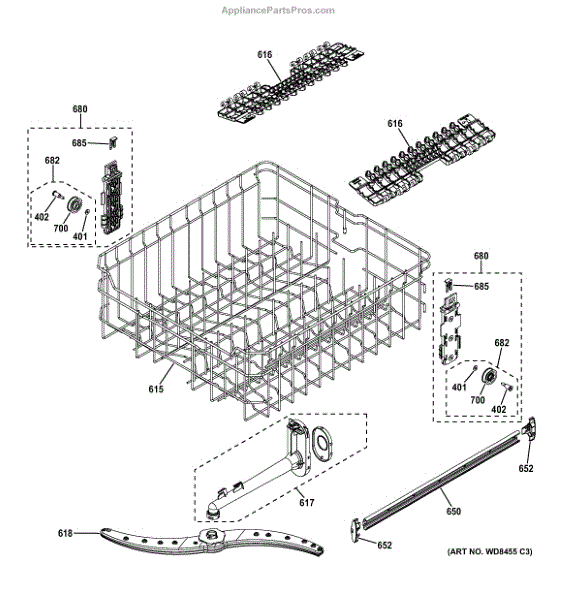 AppliancePartsPros.com

616

680

685

682

402

700

401

616

680

685

682

401

700

402

615

617

652

650

618

652

(ART NO. WD8455 C3)