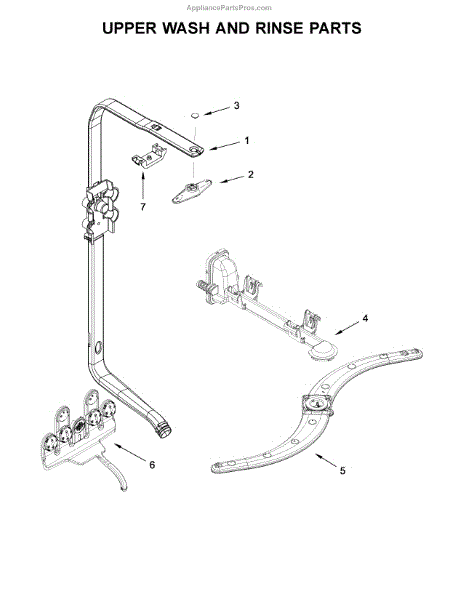 AppliancePartsPros.com

UPPER WASH AND RINSE PARTS

3

1

2

7

4

6

5