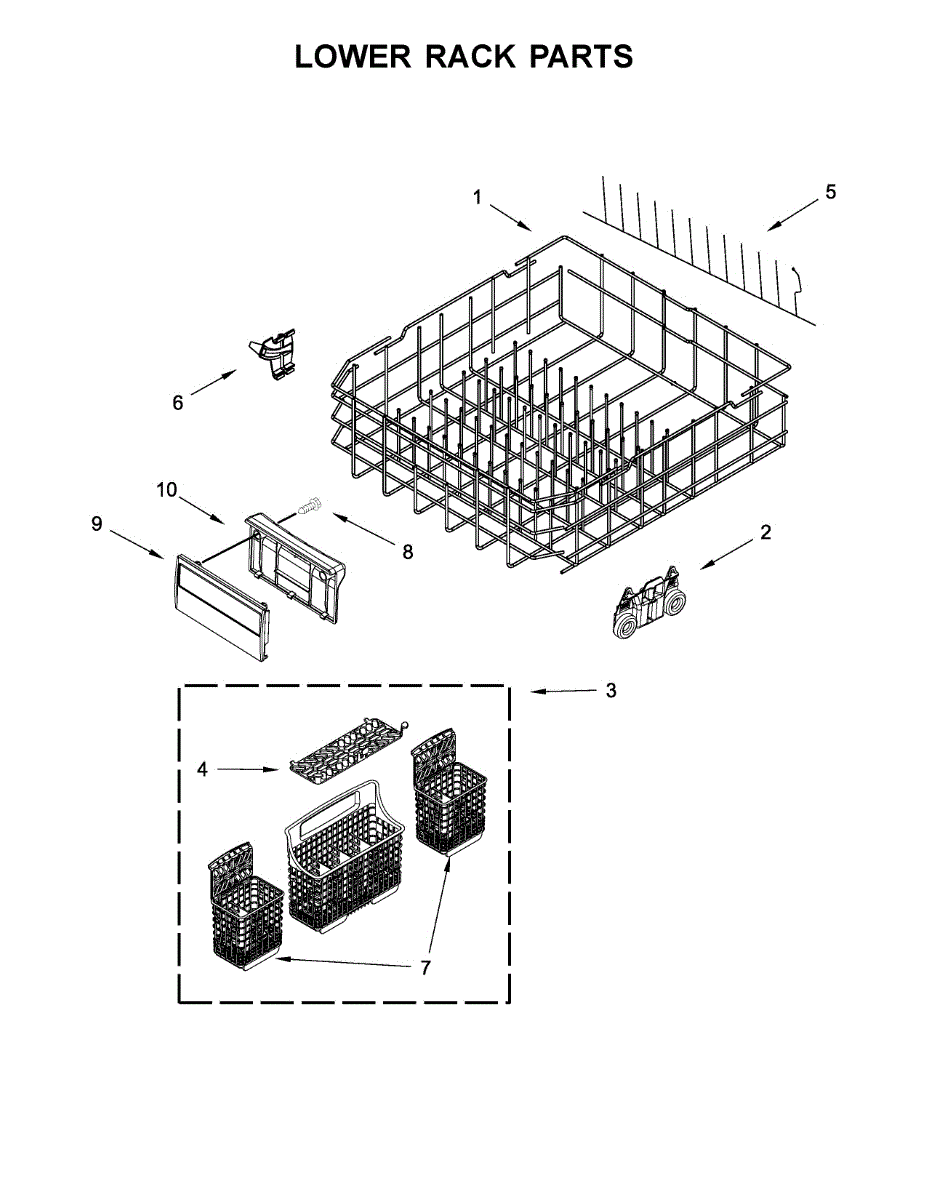 LOWER RACK PARTS

1

5

6

10

9

8

2

3

4

7