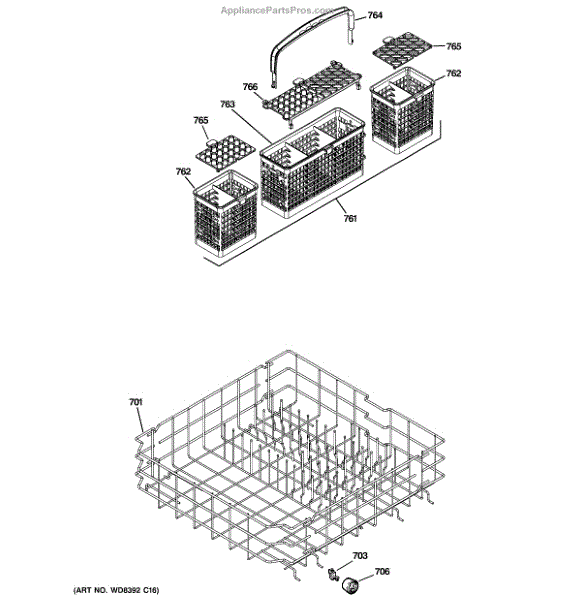 AppliancePartsPros.com

764

765

762

766

763

765

762

761

701

703

706

(ART NO. WD8392 C16)