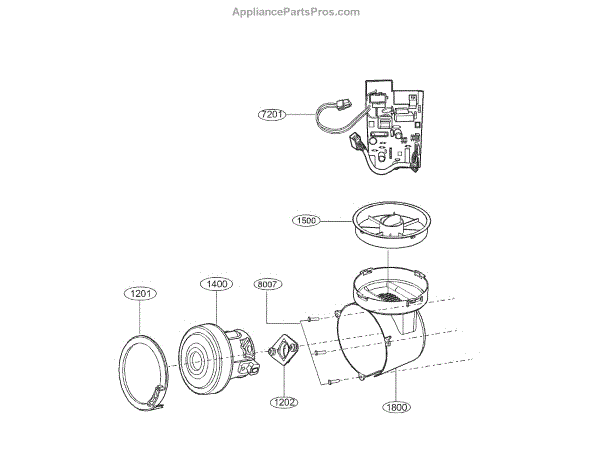 AppliancePartsPros.com

7201

1500

1201

1400

8007

1202

1800