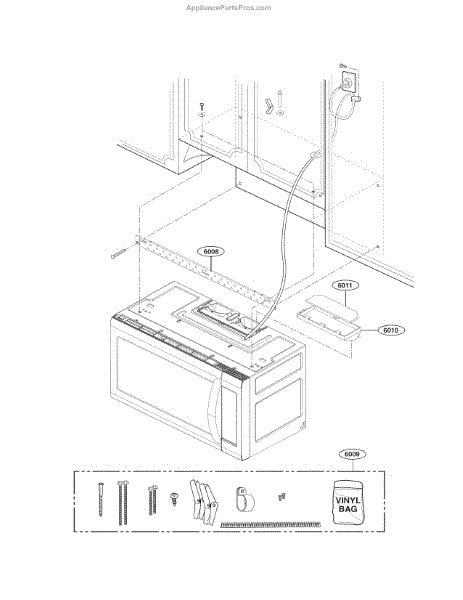 AppliancePartsPros.com

6008

6011

6010

6009

VINYL BAG