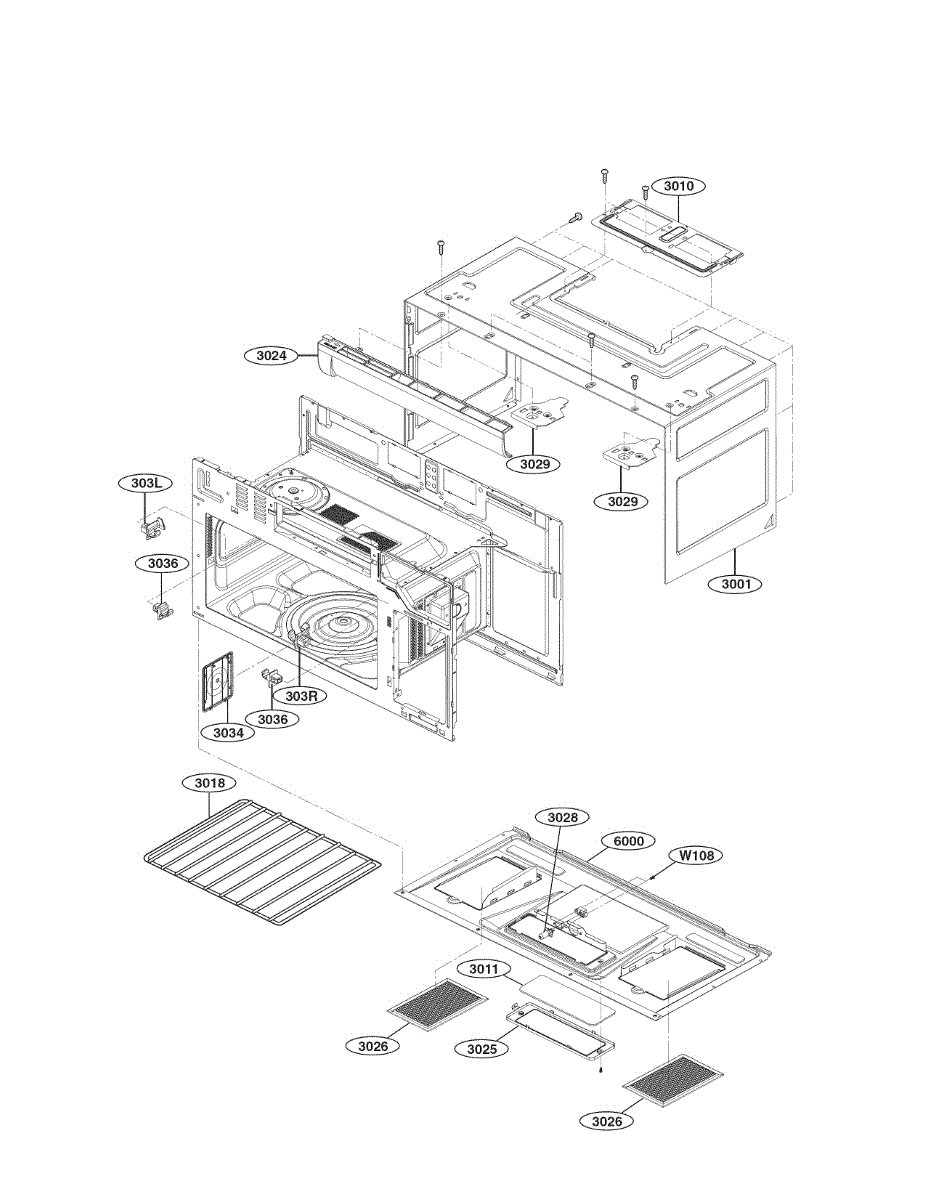 3010
3024
3029
3029
303L
3036
3001
303R
3036
3034
3018
3028
6000
W108
3011
3026
3025
3026