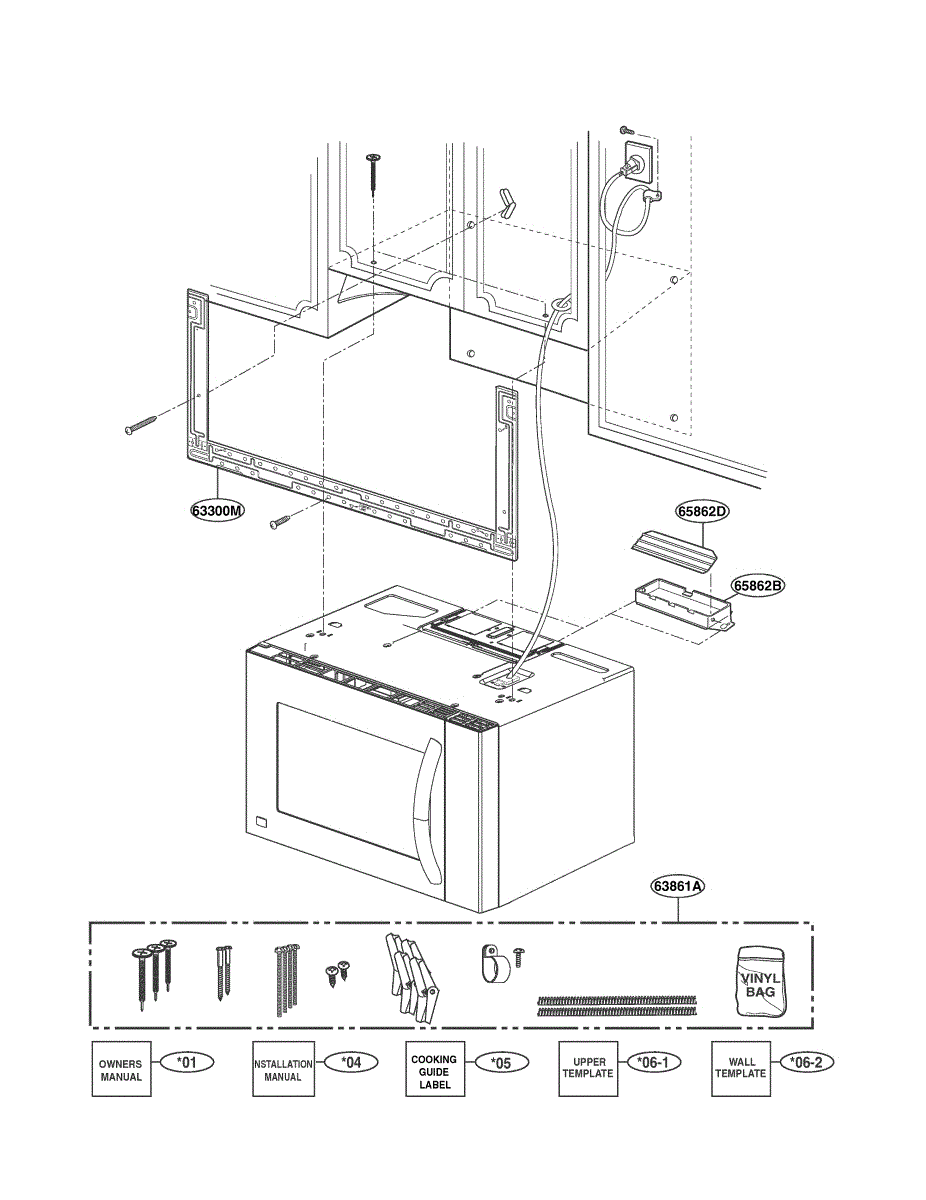 63300M

65862D

65862B

63861A

VINYL BAG

OWNERS MANUAL

*01

NSTALLATION MANUAL

*04

COOKING GUIDE LABEL

*05

UPPER TEMPLATE

*06-1

WALL TEMPLATE

*06-2