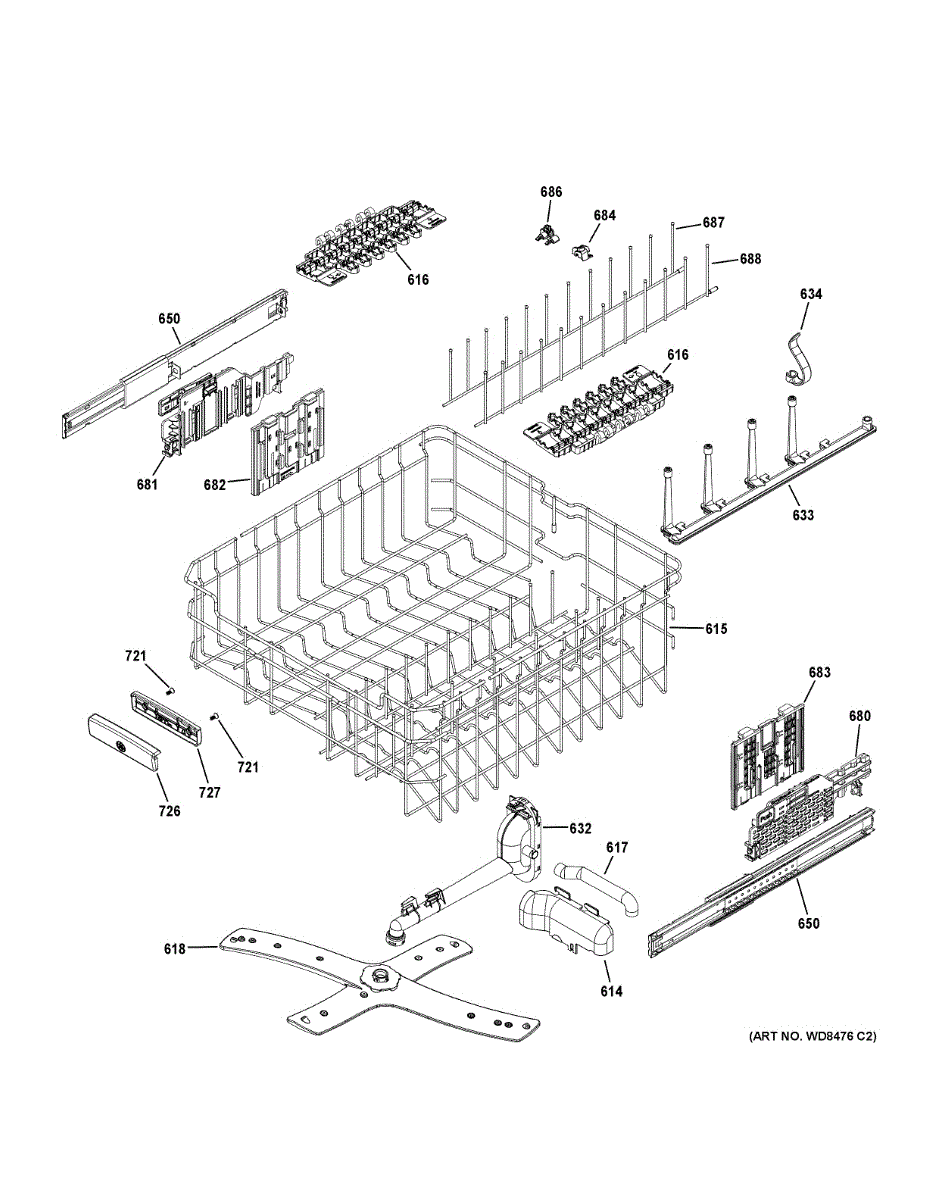 686
684
687
688
616
634
650
616
681
682
633
615
721
683
680
721
727
726
632
617
650
618
614
(ART NO. WD8476 C2)