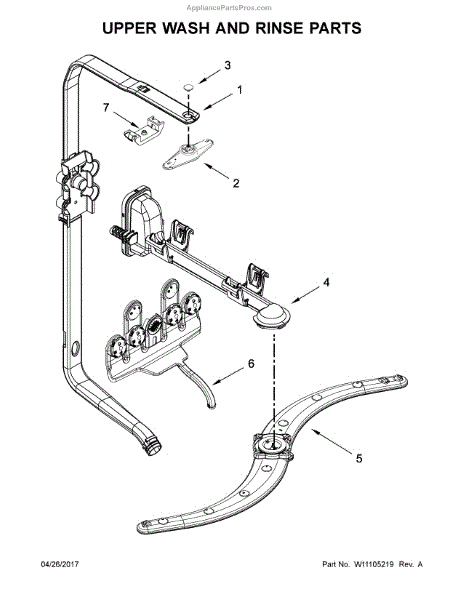 AppliancePartsPros.com

UPPER WASH AND RINSE PARTS

3
1
7
2
4
6
5

04/26/2017

Part No. W11105219 Rev. A