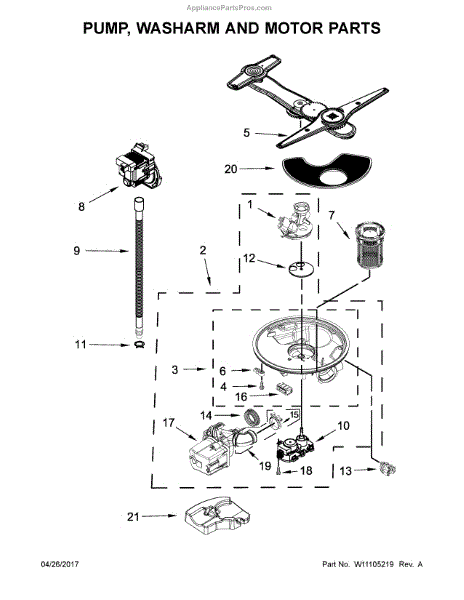 AppliancePartsPros.com

PUMP, WASHARM AND MOTOR PARTS

5
20
8
1
7
9
2
12
11
3
6
4
16
14
15
17
10
19
18
13
21

04/26/2017

Part No. W11105219 Rev. A