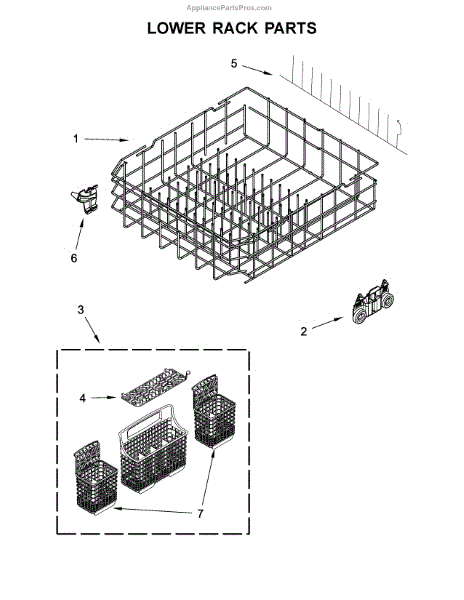 AppliancePartsPros.com

LOWER RACK PARTS

5

1

6

3

2

4

7