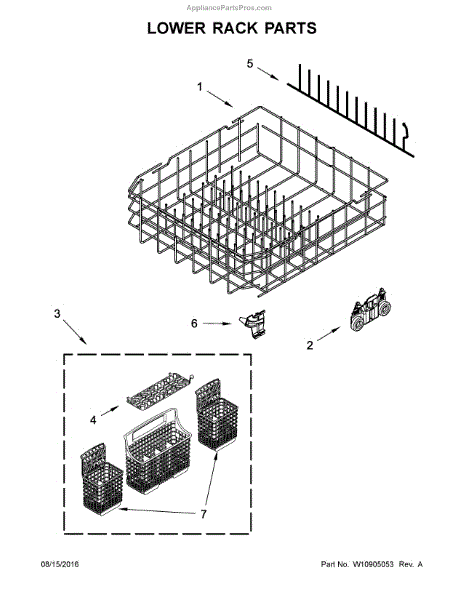 AppliancePartsPros.com

LOWER RACK PARTS

5

1

3

6

2

4

7

08/15/2016

Part No. W10905053 Rev. A