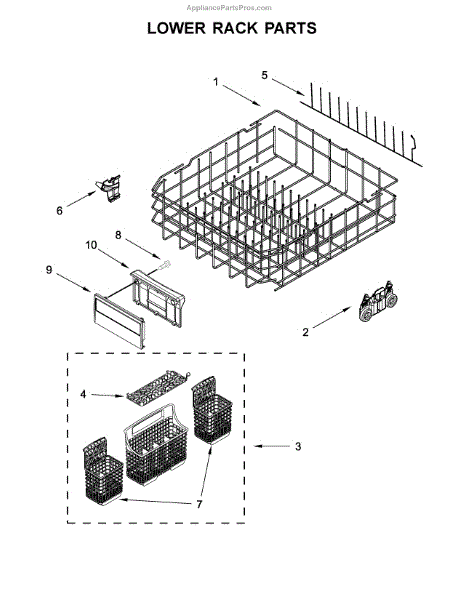 AppliancePartsPros.com

LOWER RACK PARTS

1
5
6
8
10
9
2
4
3
7