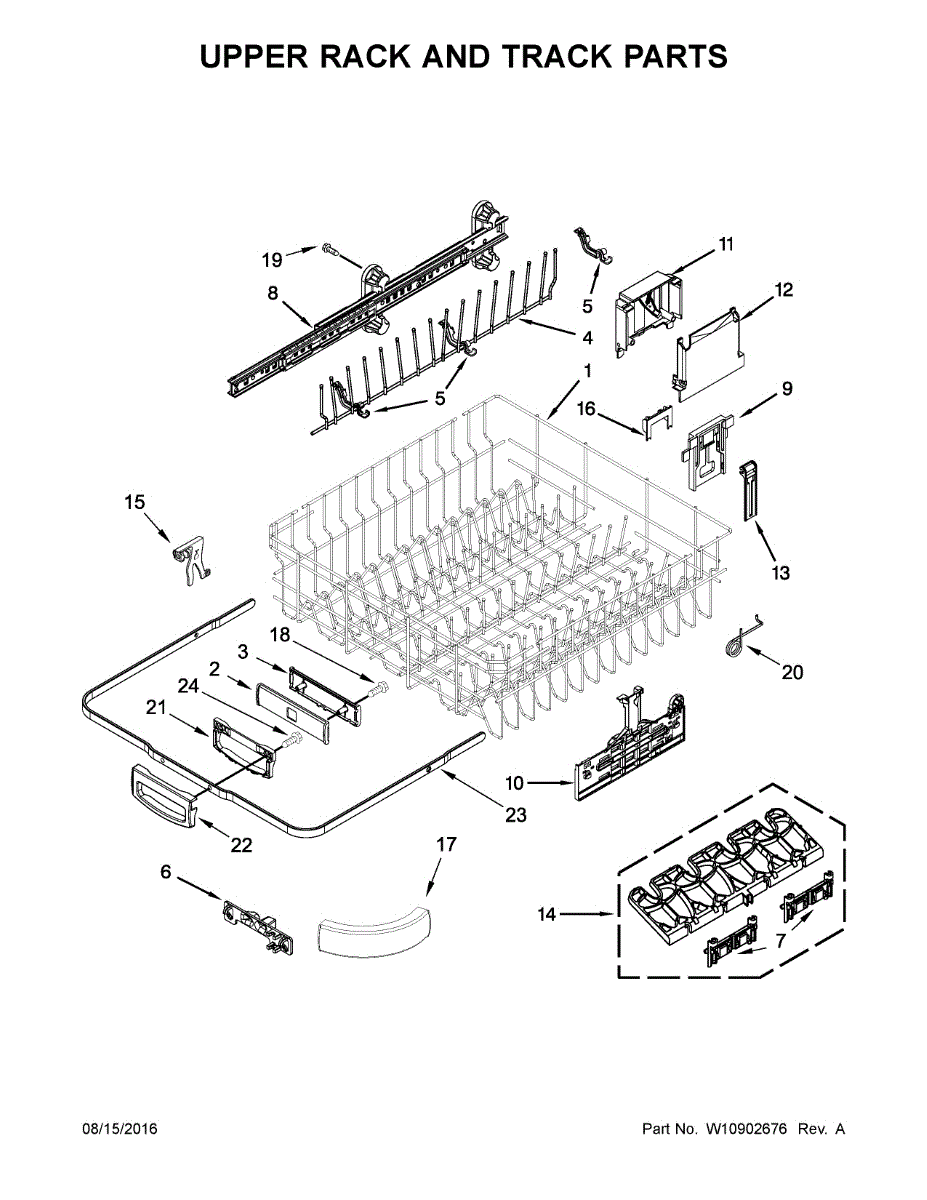 UPPER RACK AND TRACK PARTS

19
8
5
11
12
4
5
1
16
9
15
13
18
3
2
24
21
20
10
23
22
17
6
14
7

08/15/2016

Part No. W10902676 Rev. A