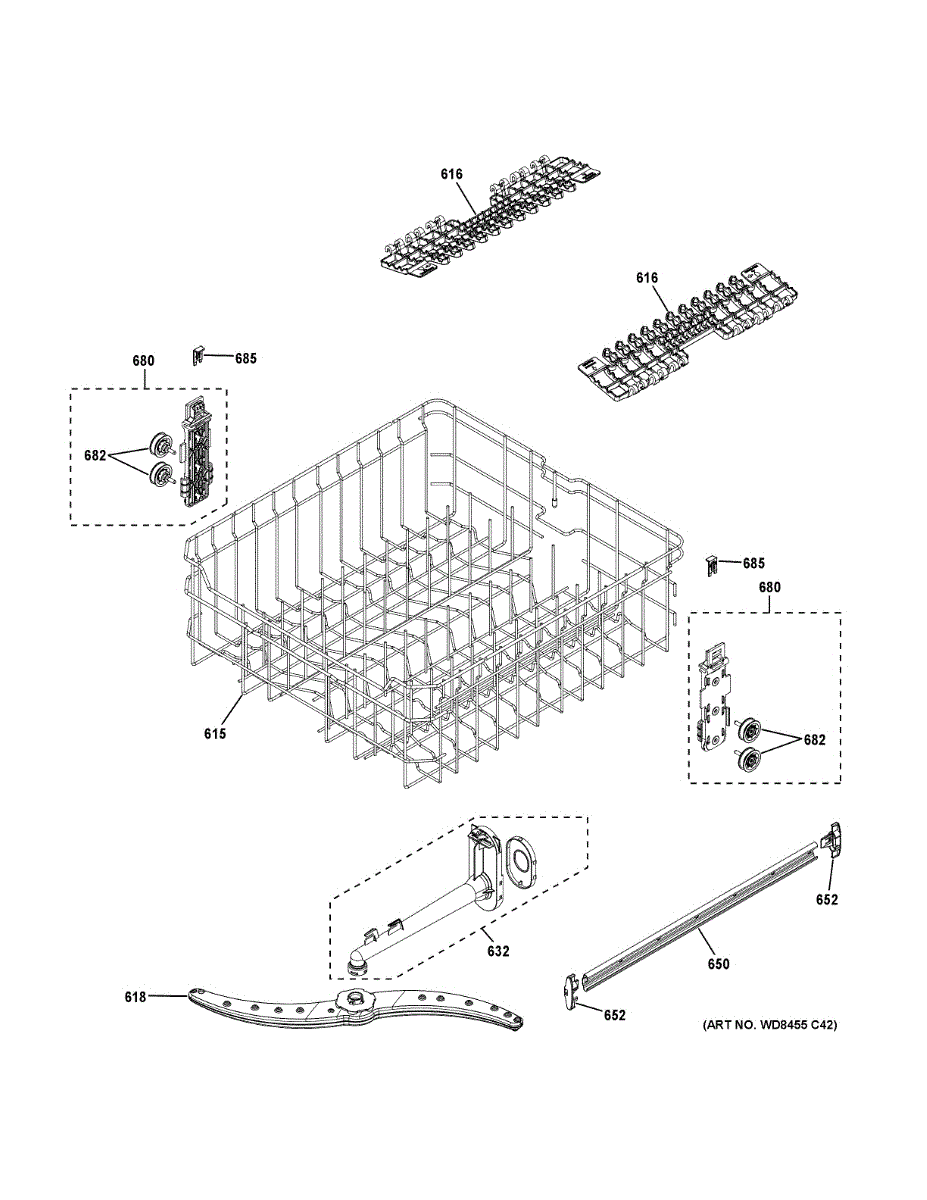 616

616

680

685

682

685

680

615

682

632

652

650

618

652

(ART NO. WD8455 C42)