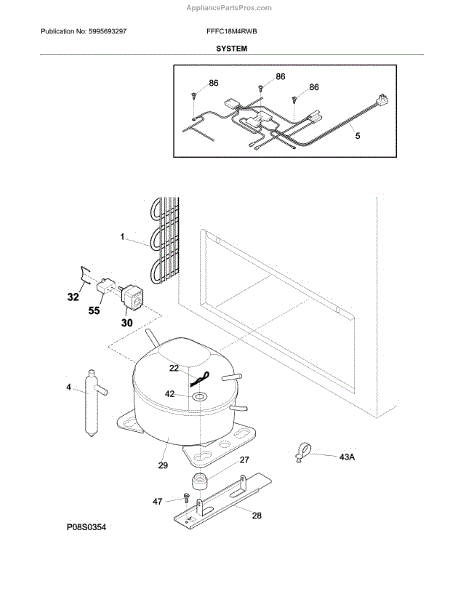 AppliancePartsPros.com

Publication No: 5995693297

FFFC18M4RWB

SYSTEM

86
86
86
5

1
32
55
30
22
42
4
29
27
43A
47
28

P08S0354