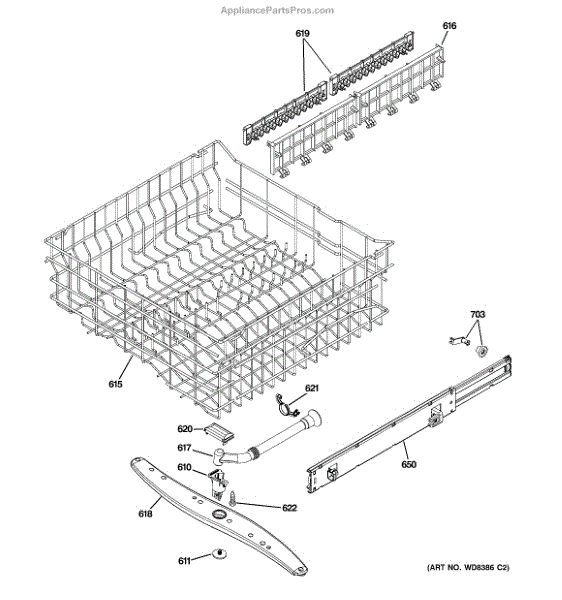 AppliancePartsPros.com

619
616
703
615
621
620
617
610
650
622
618
611
(ART NO. WD8386 C2)