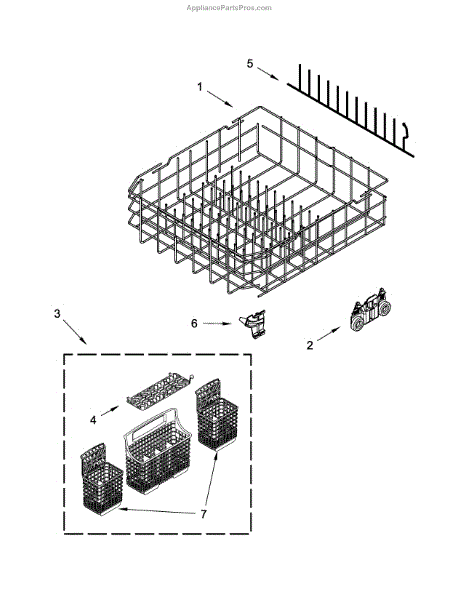 AppliancePartsPros.com

5

1

3

6

2

4

7